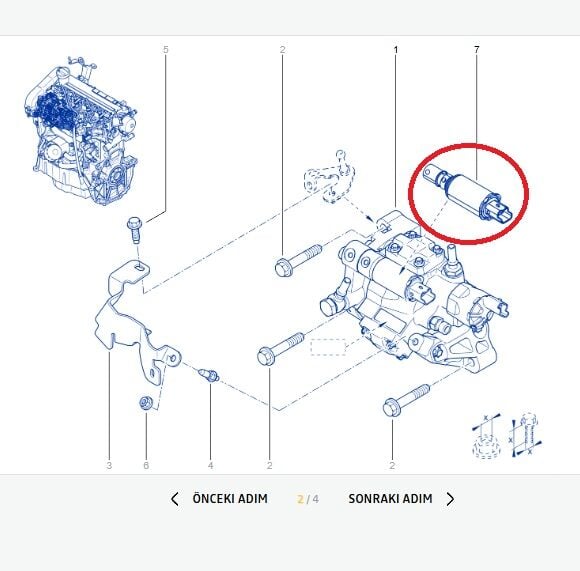 5
2
1
7
3
6
4
2
2

X
X
X

ÖNCEKI ADIM 2 / 4 SONRAKI ADIM