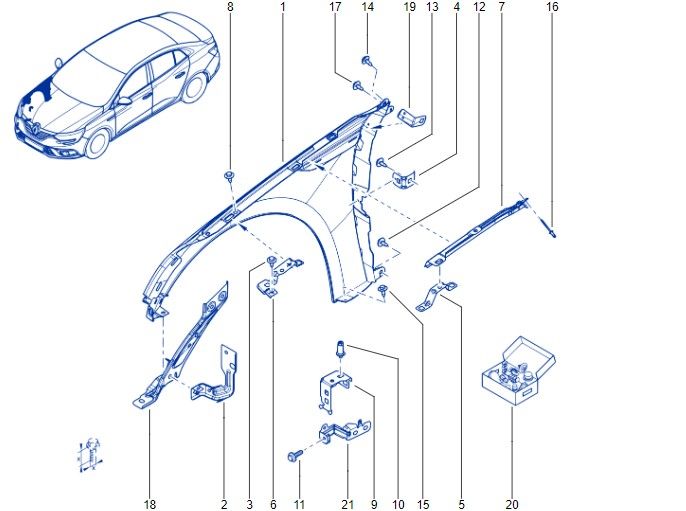 8 1 17 14 19 13 4 12 7 16

18 2 3 6 11 21 9 10 15 5 20