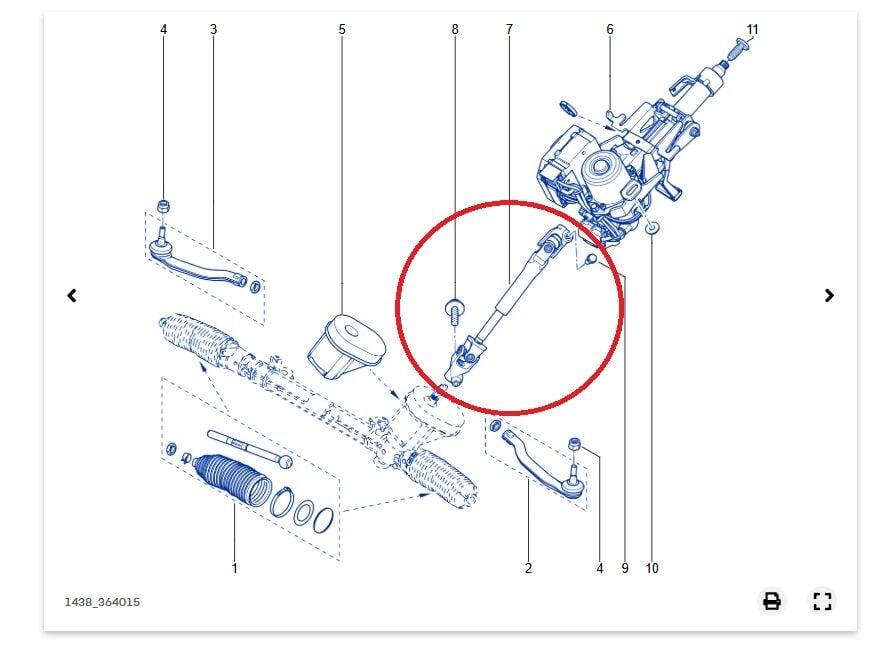 4 3 5 8 7 6 11

1 2 4 9 10

1438_364015